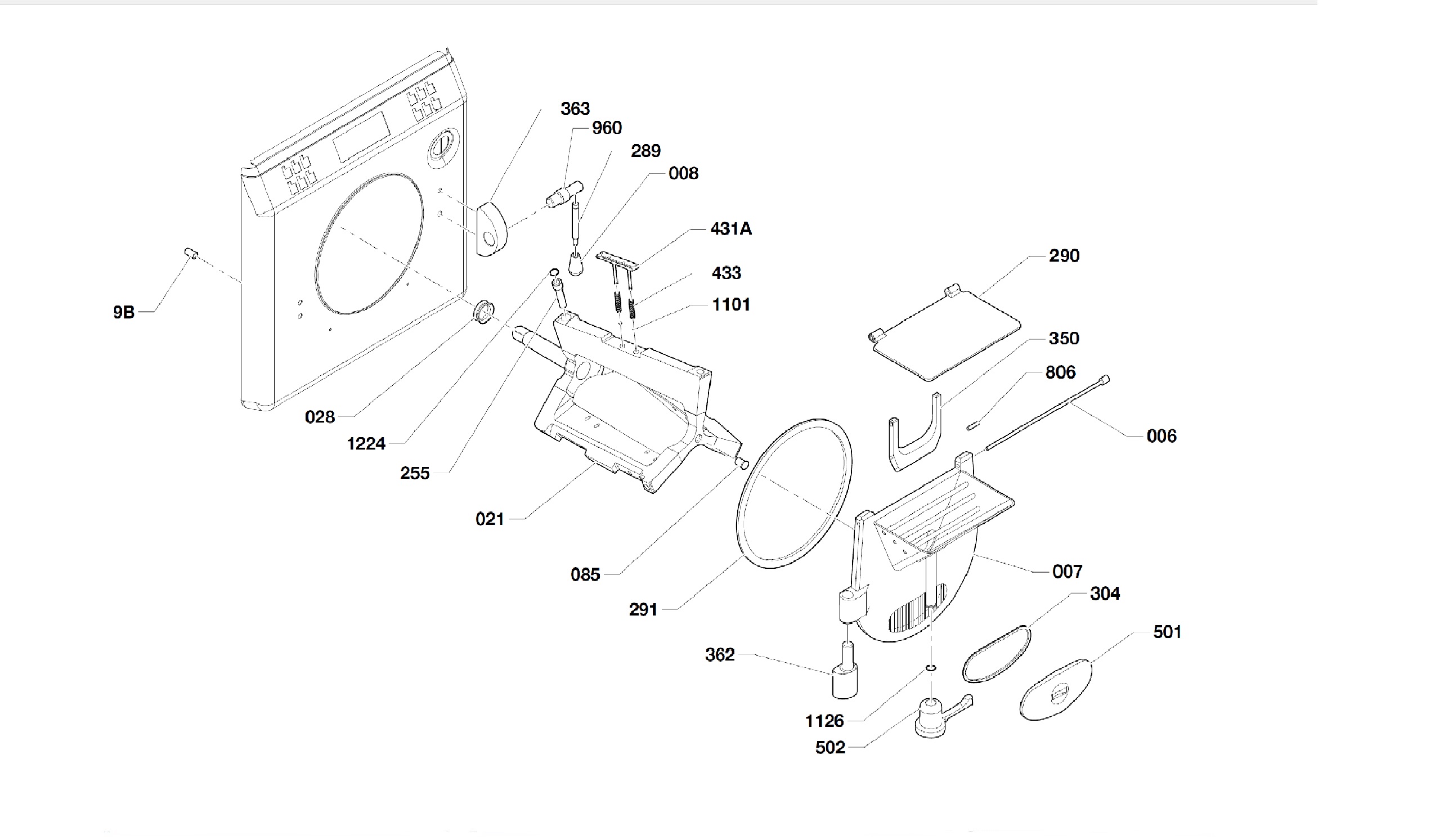 363
960
289
008
431A
433
1101
290
350
806
006
9B
028
1224
255
021
085
291
007
304
501
362
1126
502